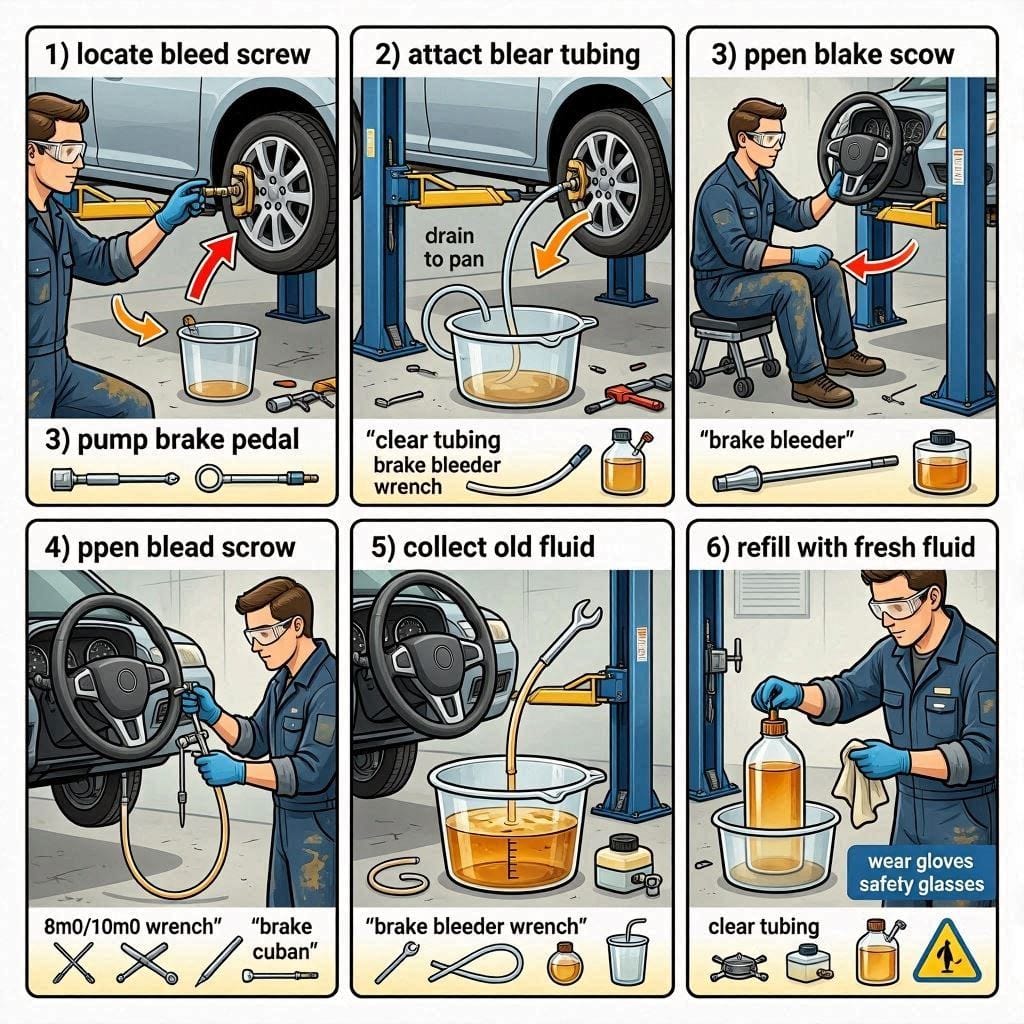 1) locate bleed screw

3) pump brake pedal

2) attact blear tubing

drain to pan

"clear tubing brake bleeder wrench

3) ppen blake scow

"brake bleeder"

4) ppen blead scrow

8m0/10m0 wrench" "brake cuban"

5) collect old fluid

"brake bleeder wrench"

6) refill with fresh fluid

wear gloves safety glasses

clear tubing